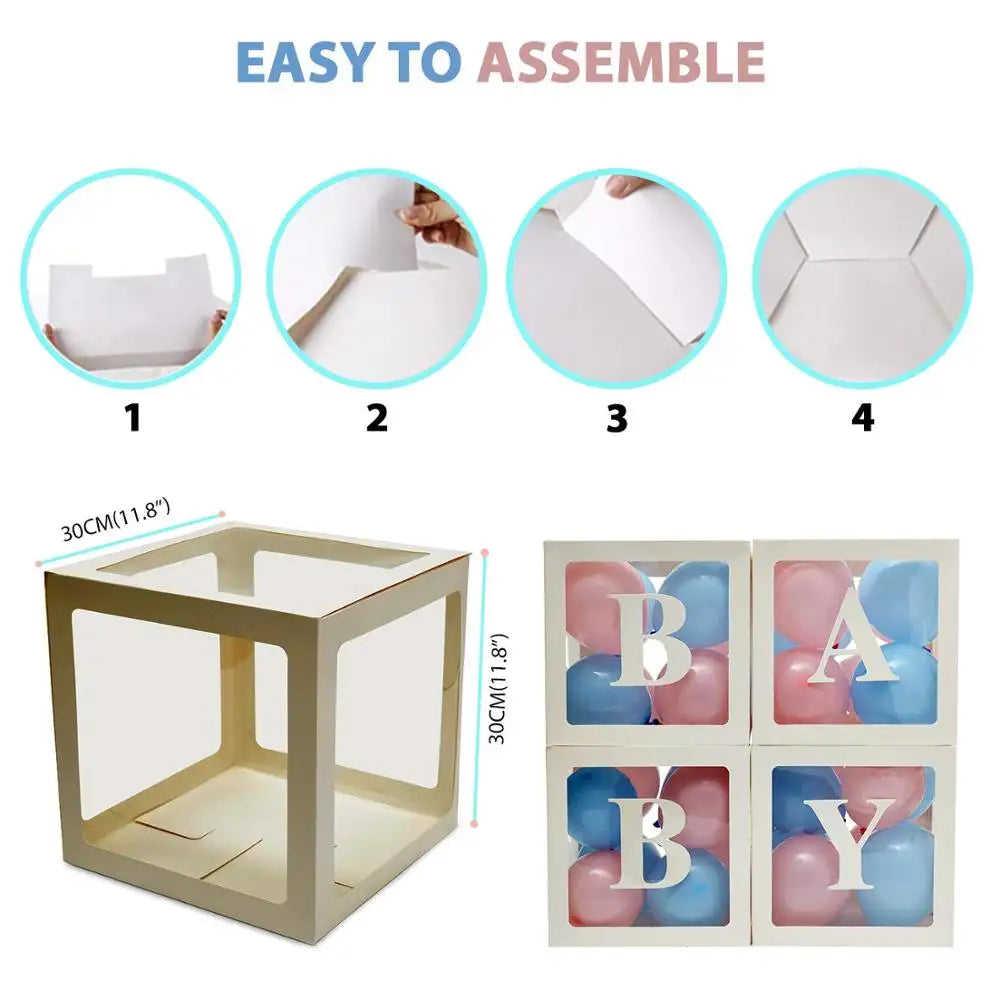 EASY TO ASSEMBLE

1

2

3

4

30CM(11.8")

30CM(11.8")

B A
B Y